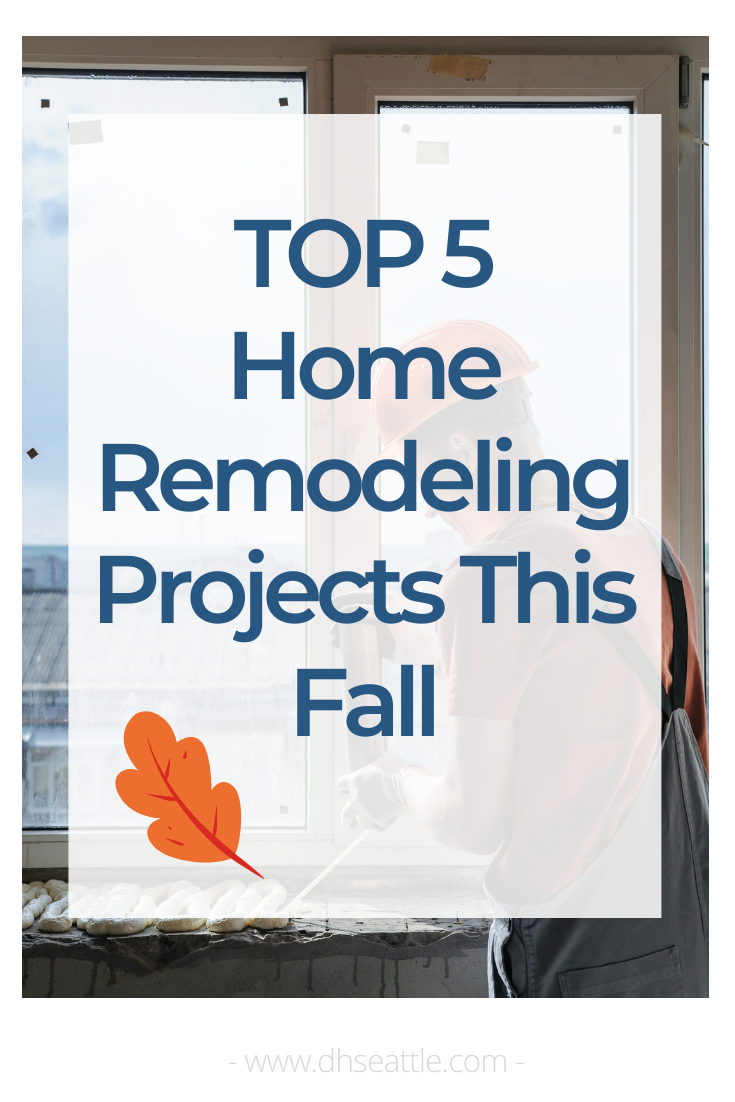 TOP 5
Home
Remodeling
Projects This
Fall

- www.dhseattle.com -